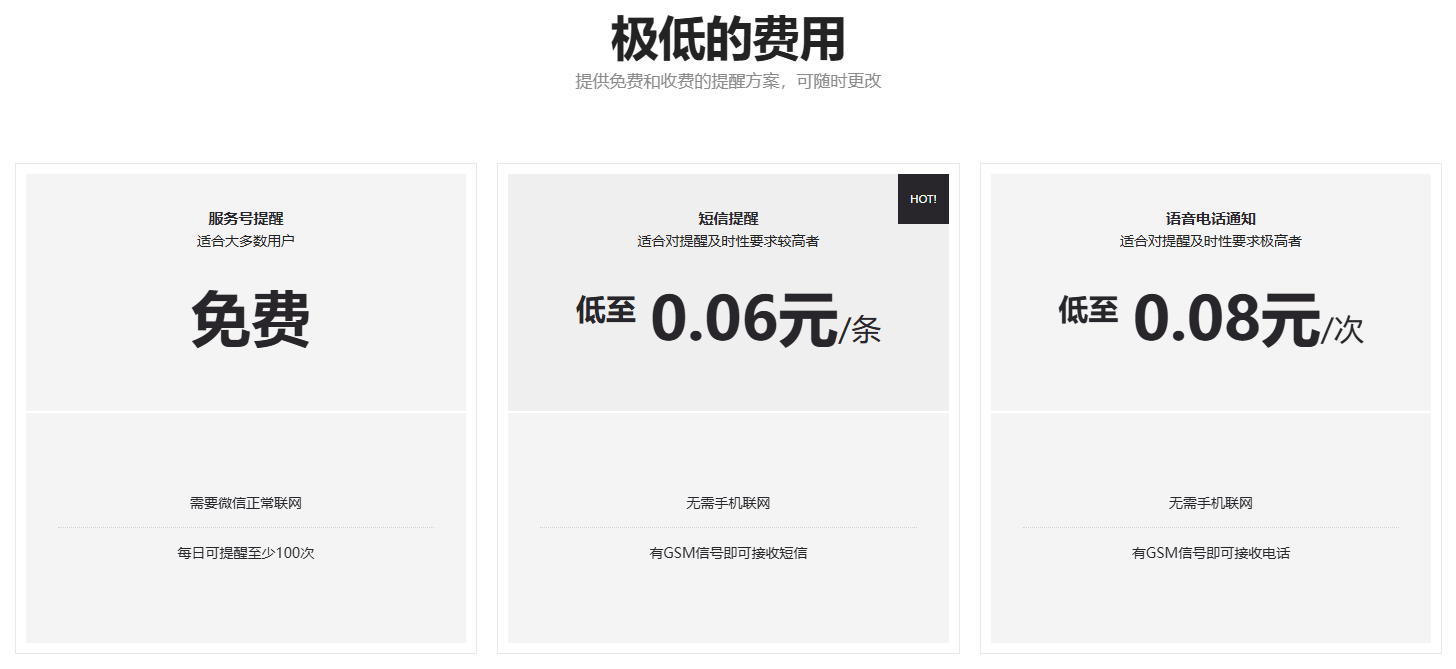 极低的费用
提供免费和收费的提醒方案，可随时更改

服务号提醒
适合大多数用户
免费

需要微信正常联网

每日可提醒至少100次

HOT!
短信提醒
适合对提醒及时性要求较高者
低至 0.06元/条

无需手机联网

有GSM信号即可接收短信

语音电话通知
适合对提醒及时性要求极高者
低至 0.08元/次

无需手机联网

有GSM信号即可接收电话